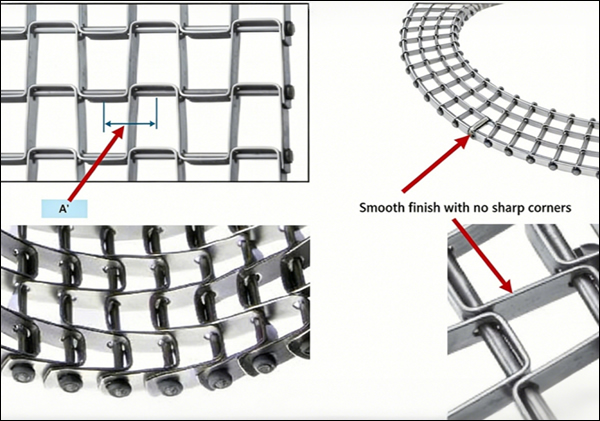 A'

Smooth finish with no sharp corners